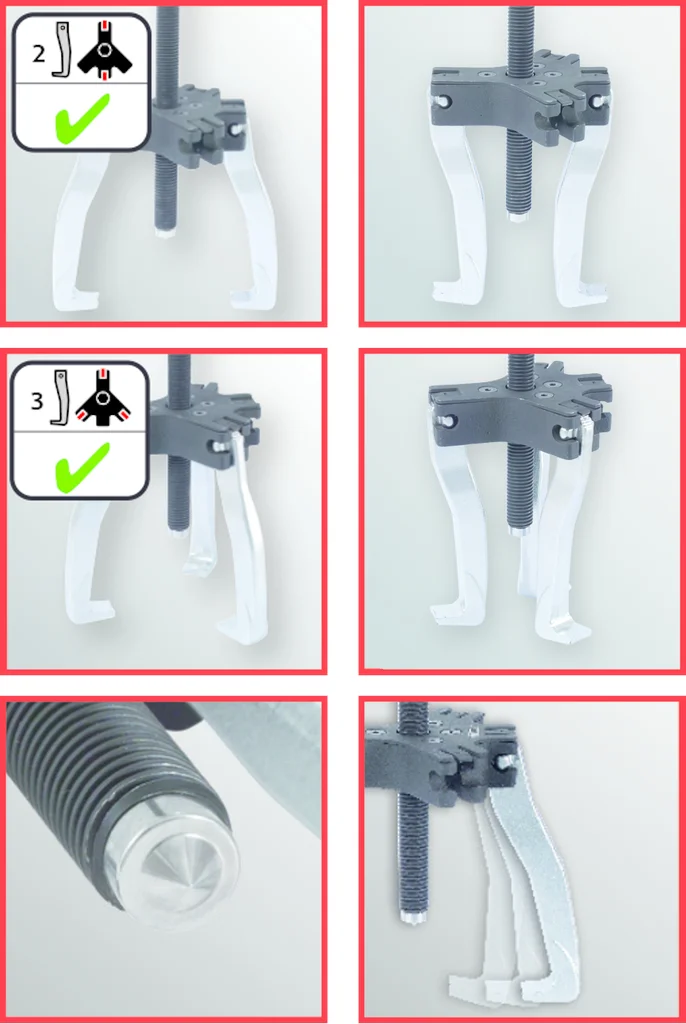 2

3