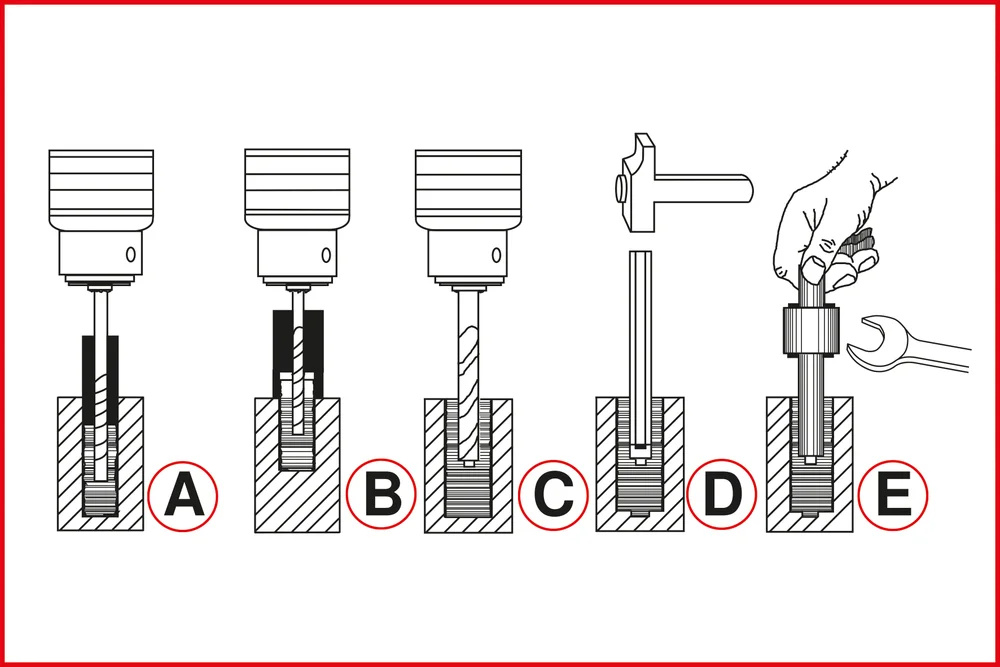 A B C D E