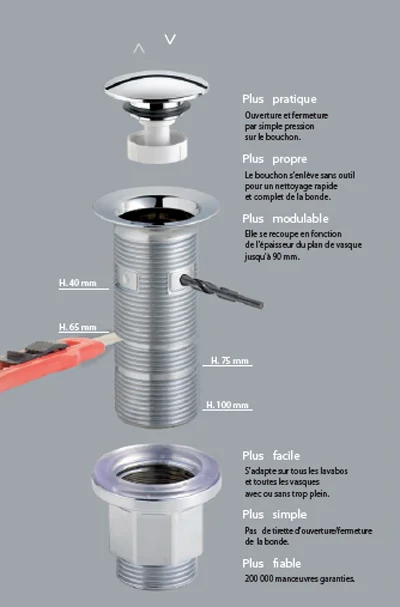 Plus pratique
Ouverture et fermeture par simple pression sur le bouchon.

Plus propre
Le bouchon s'enlève sans outil pour un nettoyage rapide et complet de la bonde.

Plus modulable
Elle se recoupe en fonction de l'épaisseur du plan de vasque jusqu'à 90 mm.

H. 40 mm

H. 65 mm

H. 75 mm

H. 100 mm

Plus facile
S'adapte sur tous les lavabos et toutes les vasques avec ou sans trop plein.

Plus simple
Pas de tirette d'ouverture/fermeture de la bonde.

Plus fiable
200 000 manœuvres garanties.