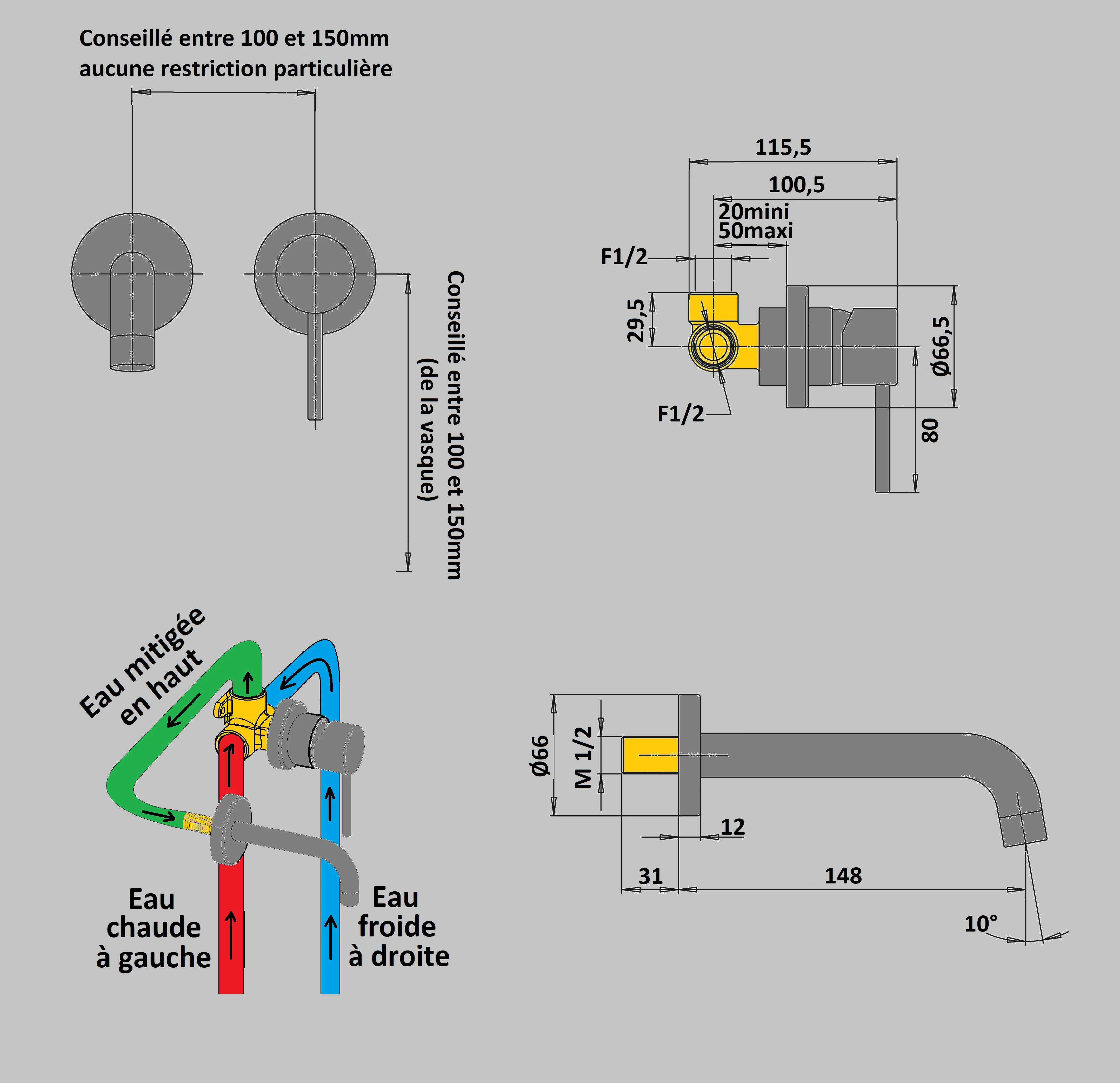 Conseillé entre 100 et 150mm
aucune restriction particulière

Conseillé entre 100 et 150mm
(de la vasque)

115,5
100,5
20mini
50maxi
F1/2
29,5
Ø66,5
F1/2
80

Eau mitigée
en haut

Eau
chaude
à gauche

Eau
froide
à droite

Ø66
M 1/2
12
31
148
10°