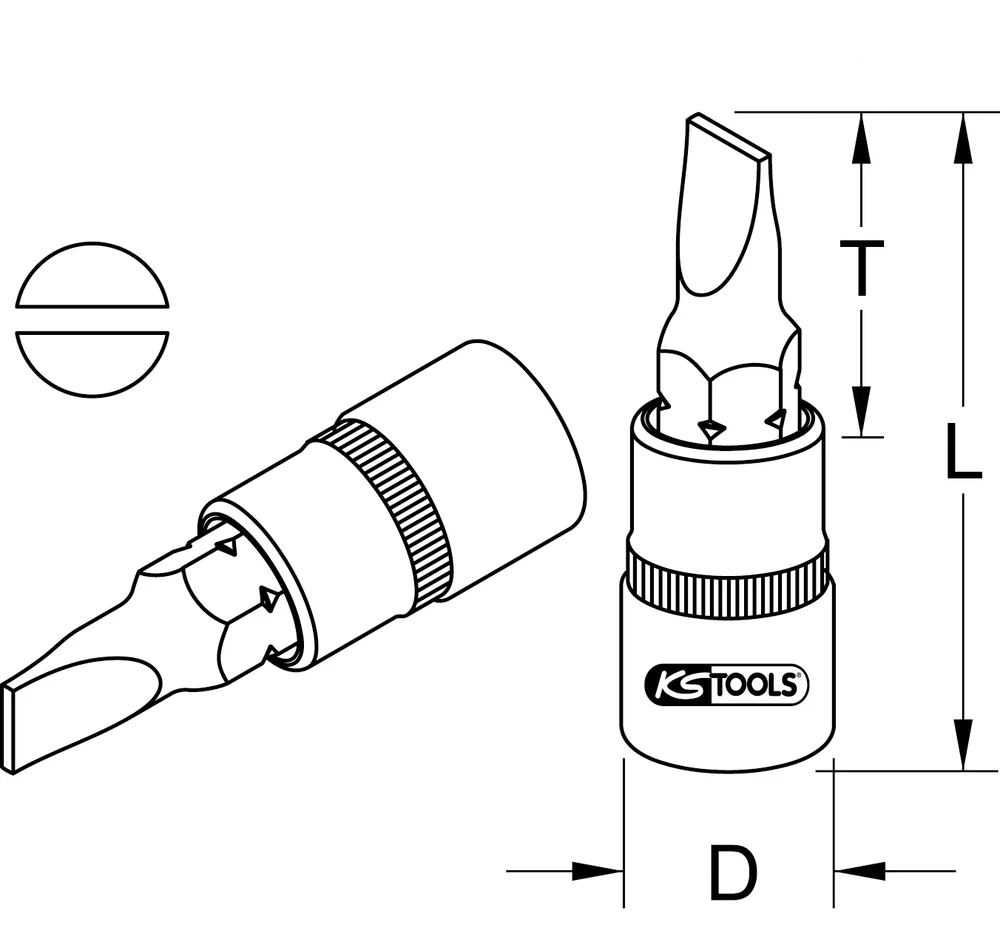 T

L

KS TOOLS®

D