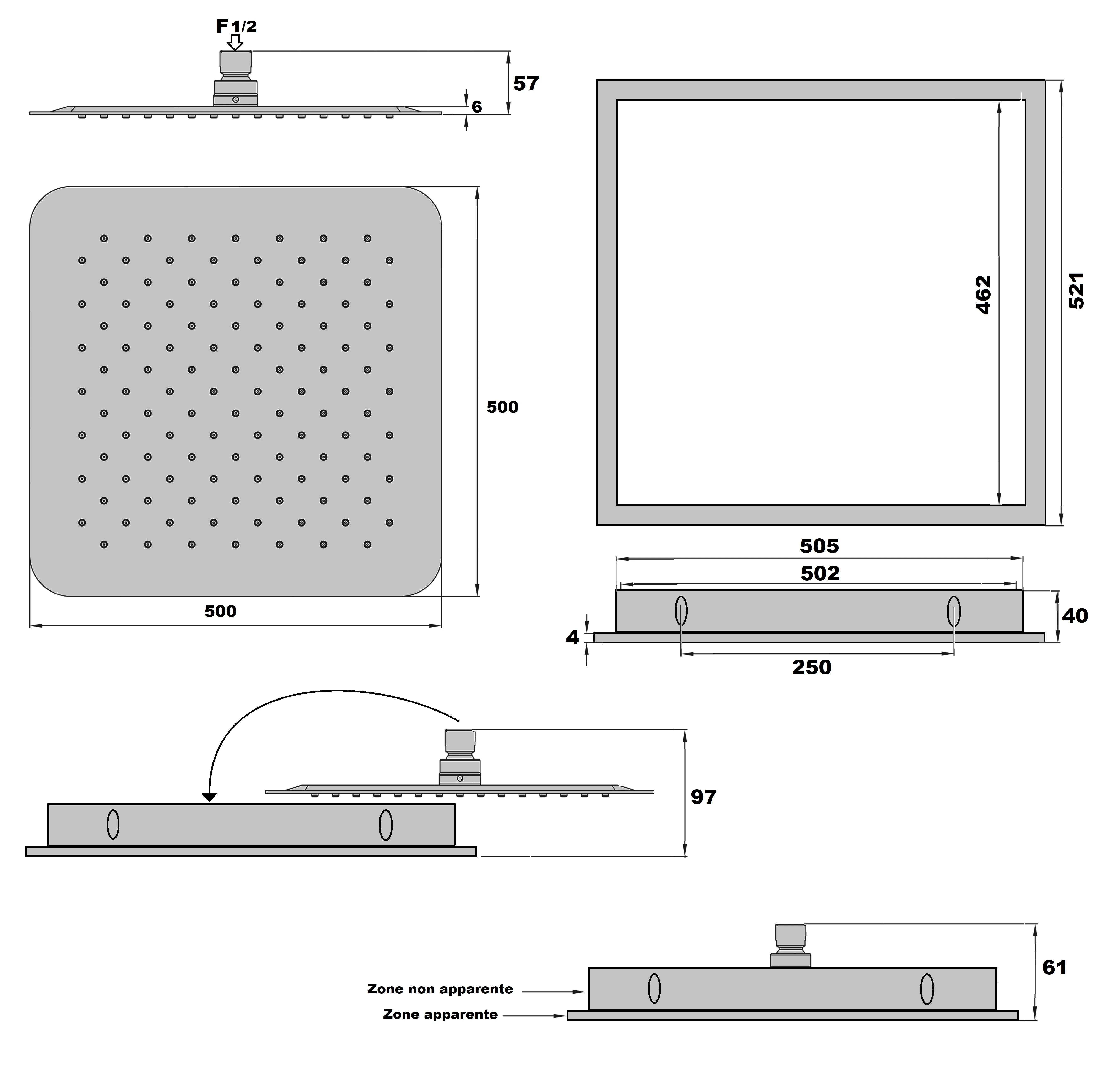 F 1/2

57

6

500

500

462

521

505

502

40

4

250

97

61

Zone non apparente

Zone apparente