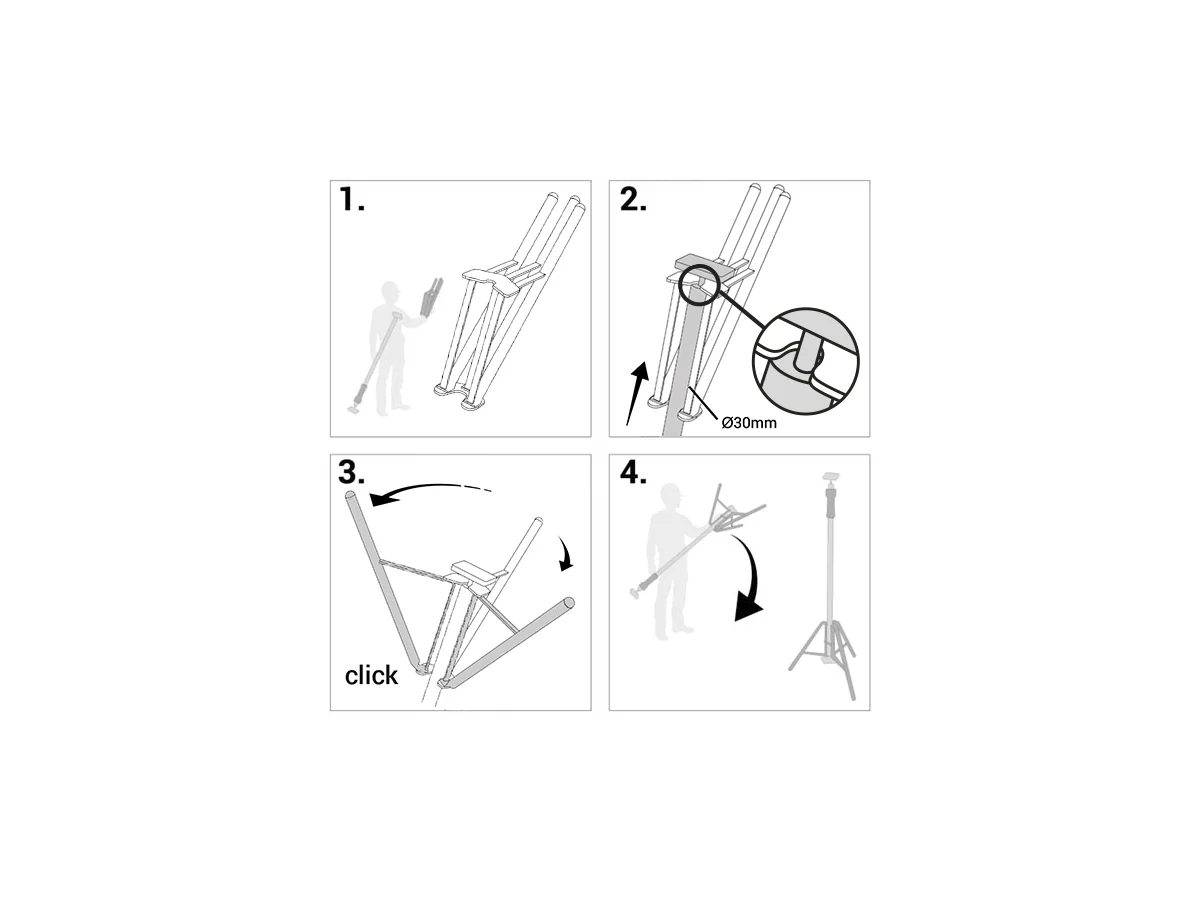 1.

2.

Ø30mm

3.

click

4.