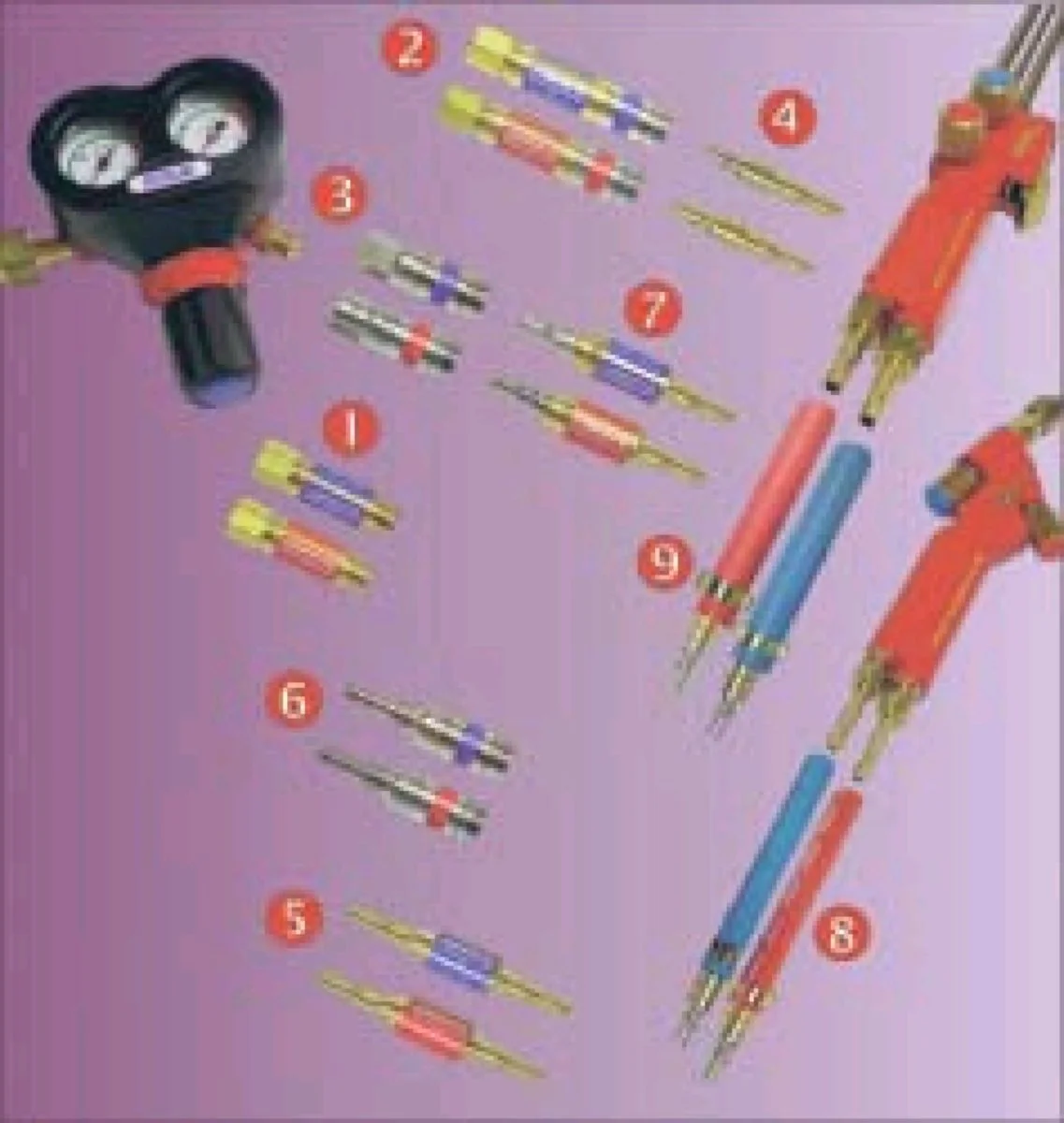 2
4
3
7
1
9
6
5
8