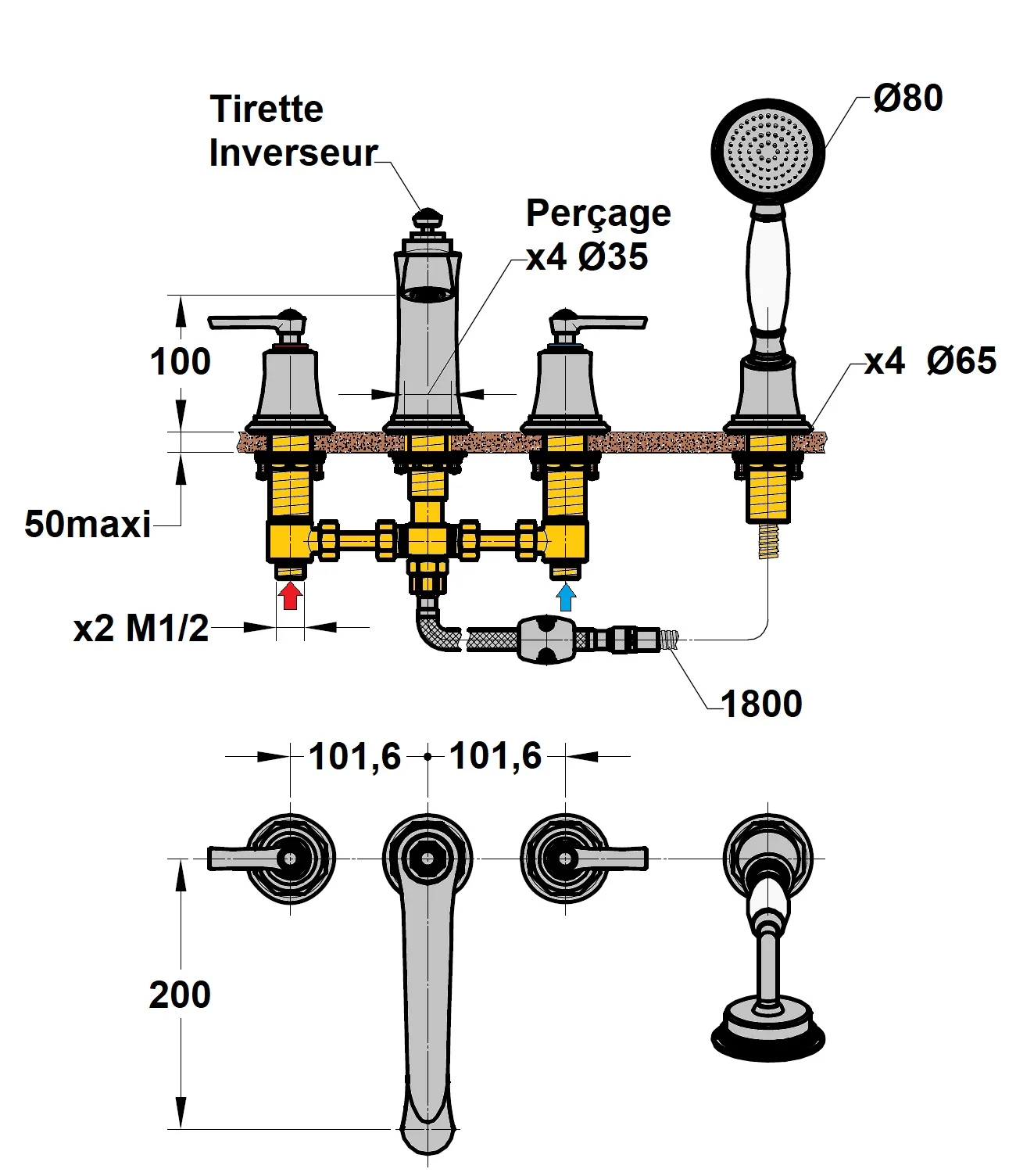 Tirette
Inverseur

Ø80

Perçage
x4 Ø35

100

x4 Ø65

50maxi

x2 M1/2

1800

101,6 101,6

200