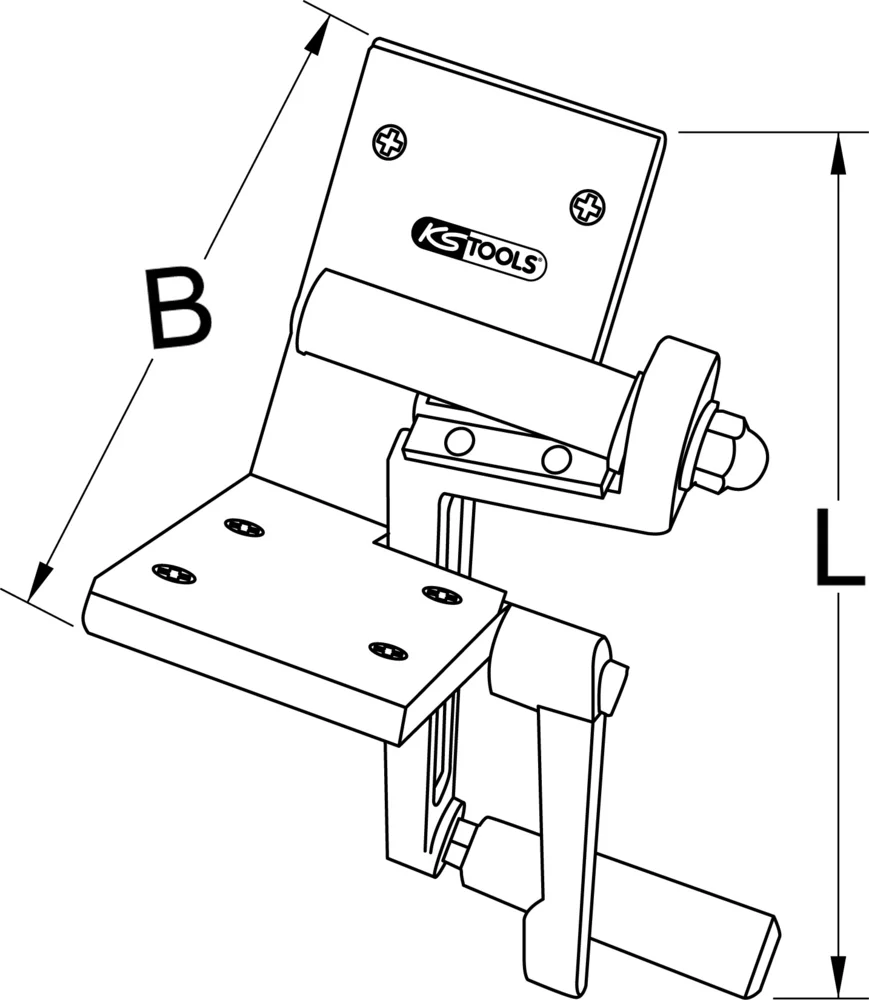 B
KS TOOLS®
L