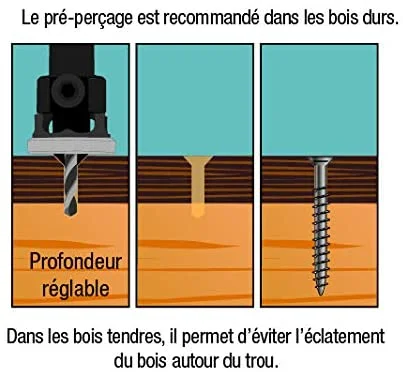 Le pré-perçage est recommandé dans les bois durs.

Profondeur réglable

Dans les bois tendres, il permet d'éviter l'éclatement du bois autour du trou.