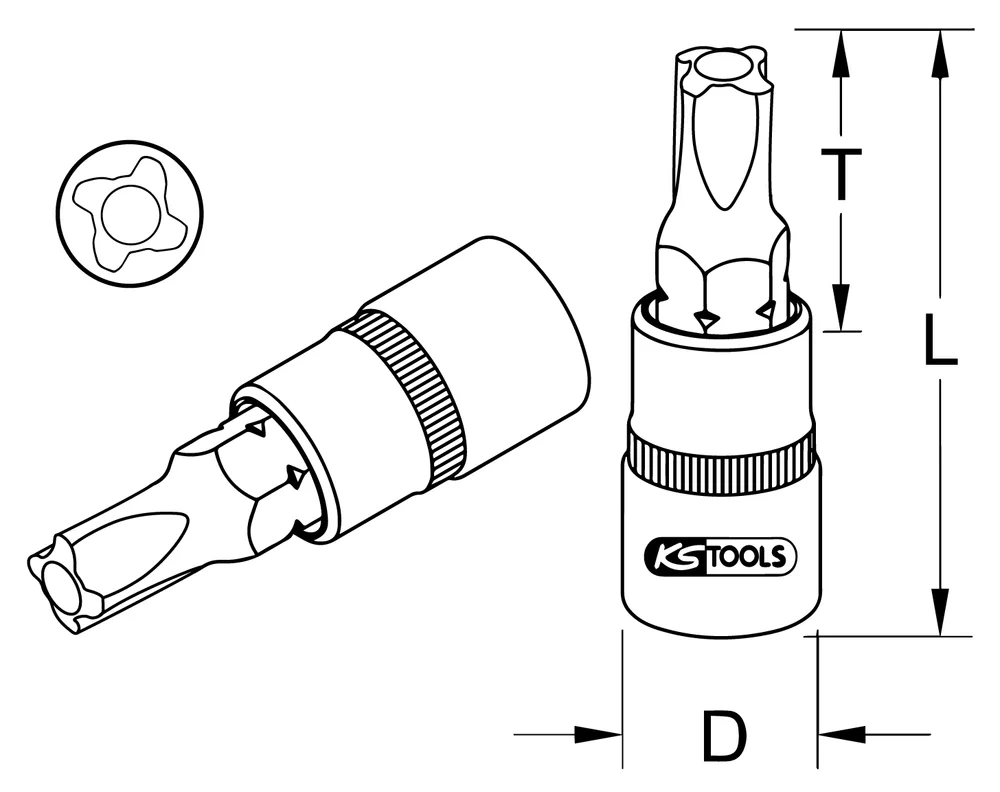 T
L
KS TOOLS
D