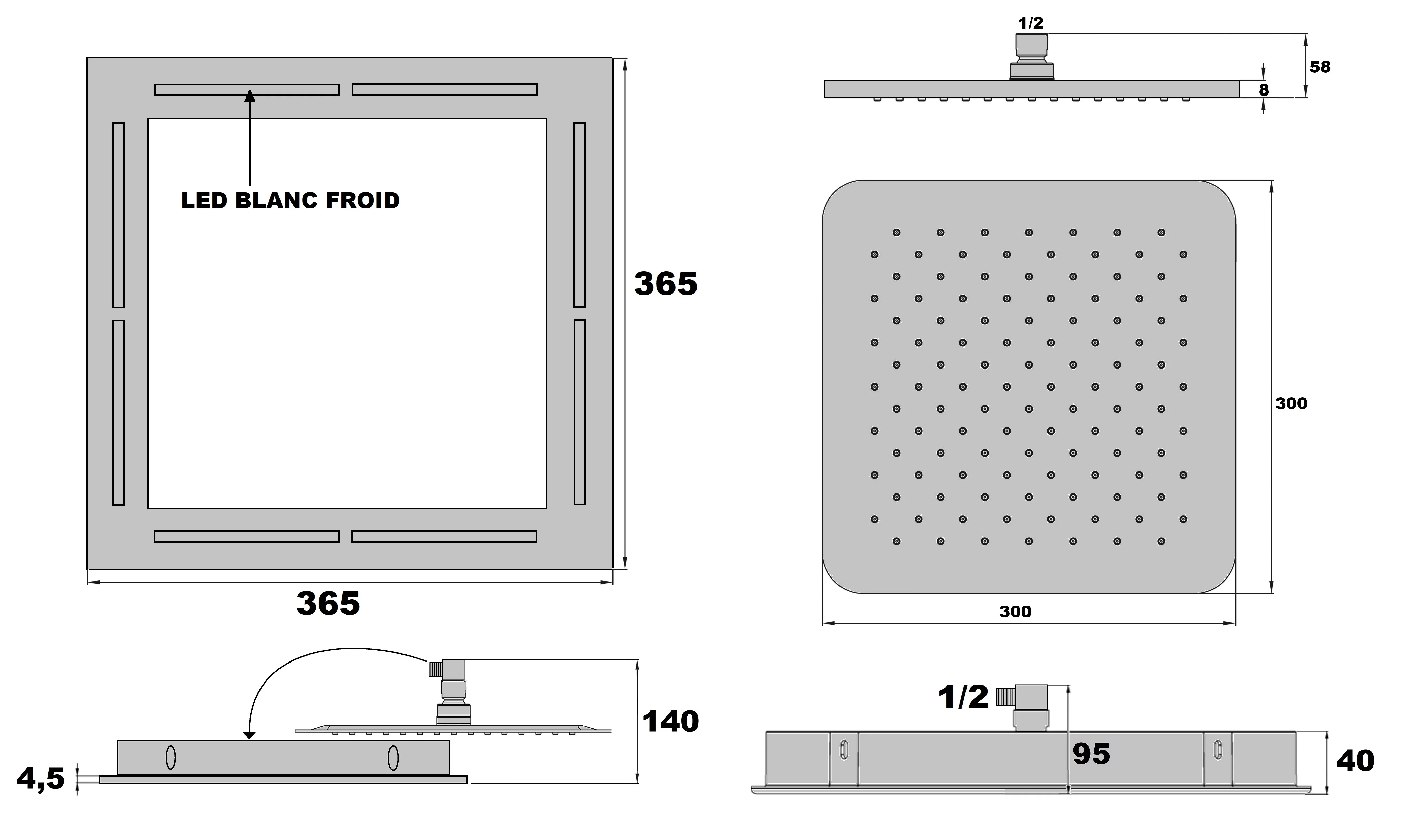 LED BLANC FROID

365

365

1/2

58

8

300

300

140

4,5

1/2

95

40